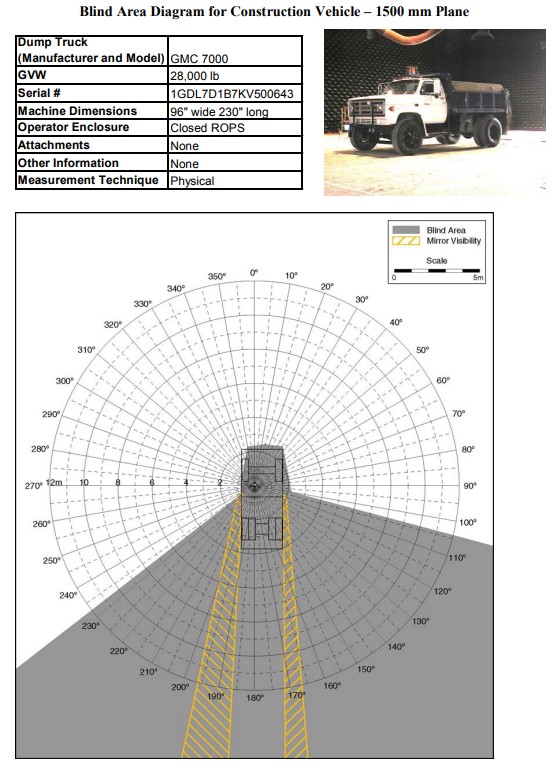 Blind Area Diagram for Construction Vehicle – 1500 mm Plane

| Dump Truck (Manufacturer and Model) | GMC 7000 |
|---|---|
| GVW | 28,000 lb |
| Serial # | 1GDL7D1B7KV500643 |
| Machine Dimensions | 96" wide 230" long |
| Operator Enclosure | Closed ROPS |
| Attachments | None |
| Other Information | None |
| Measurement Technique | Physical |

Blind Area
Mirror Visibility
Scale
0
5m

0°
10°
20°
30°
40°
50°
60°
70°
80°
90°
100°
110°
120°
130°
140°
150°
160°
170°
180°
190°
200°
210°
220°
230°
240°
250°
260°
270°
280°
290°
300°
310°
320°
330°
340°
350°

12m
10
8
6
4
2